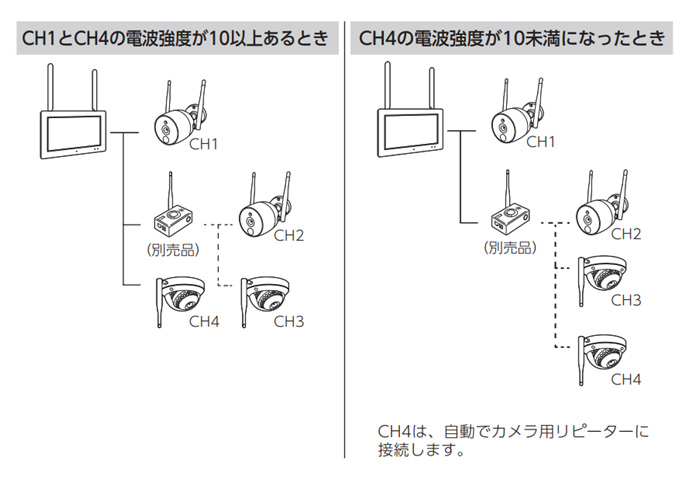 CH1とCH4の電波強度が10以上あるとき

CH1

(別売品)

CH2

CH4

CH3

CH4の電波強度が10未満になったとき

CH1

(別売品)

CH2

CH3

CH4

CH4は、自動でカメラ用リピーターに接続します。